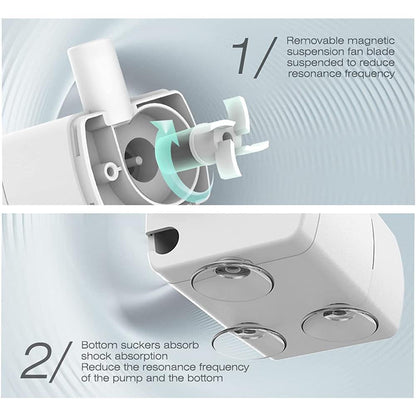 1/ Removable magnetic suspension fan blade suspended to reduce resonance frequency

2/ Bottom suckers absorb shock absorption
Reduce the resonance frequency of the pump and the bottom