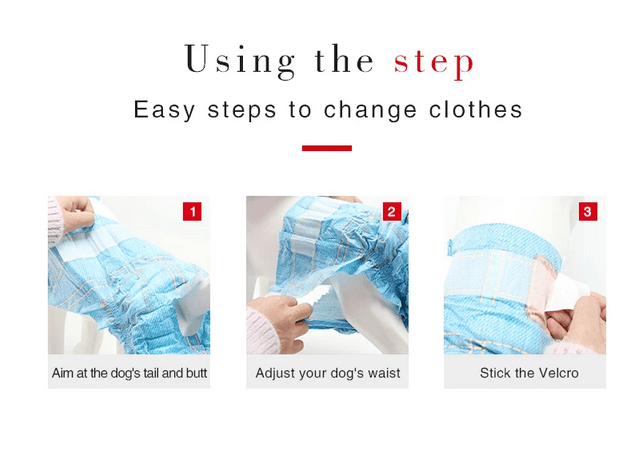 Using the step

Easy steps to change clothes

1

Aim at the dog's tail and butt

2

Adjust your dog's waist

3

Stick the Velcro