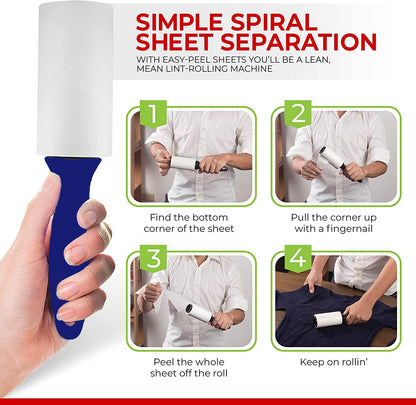 SIMPLE SPIRAL SHEET SEPARATION

WITH EASY-PEEL SHEETS YOU'LL BE A LEAN, MEAN LINT-ROLLING MACHINE

1

Find the bottom corner of the sheet

2

Pull the corner up with a fingernail

3

Peel the whole sheet off the roll

4

Keep on rollin'