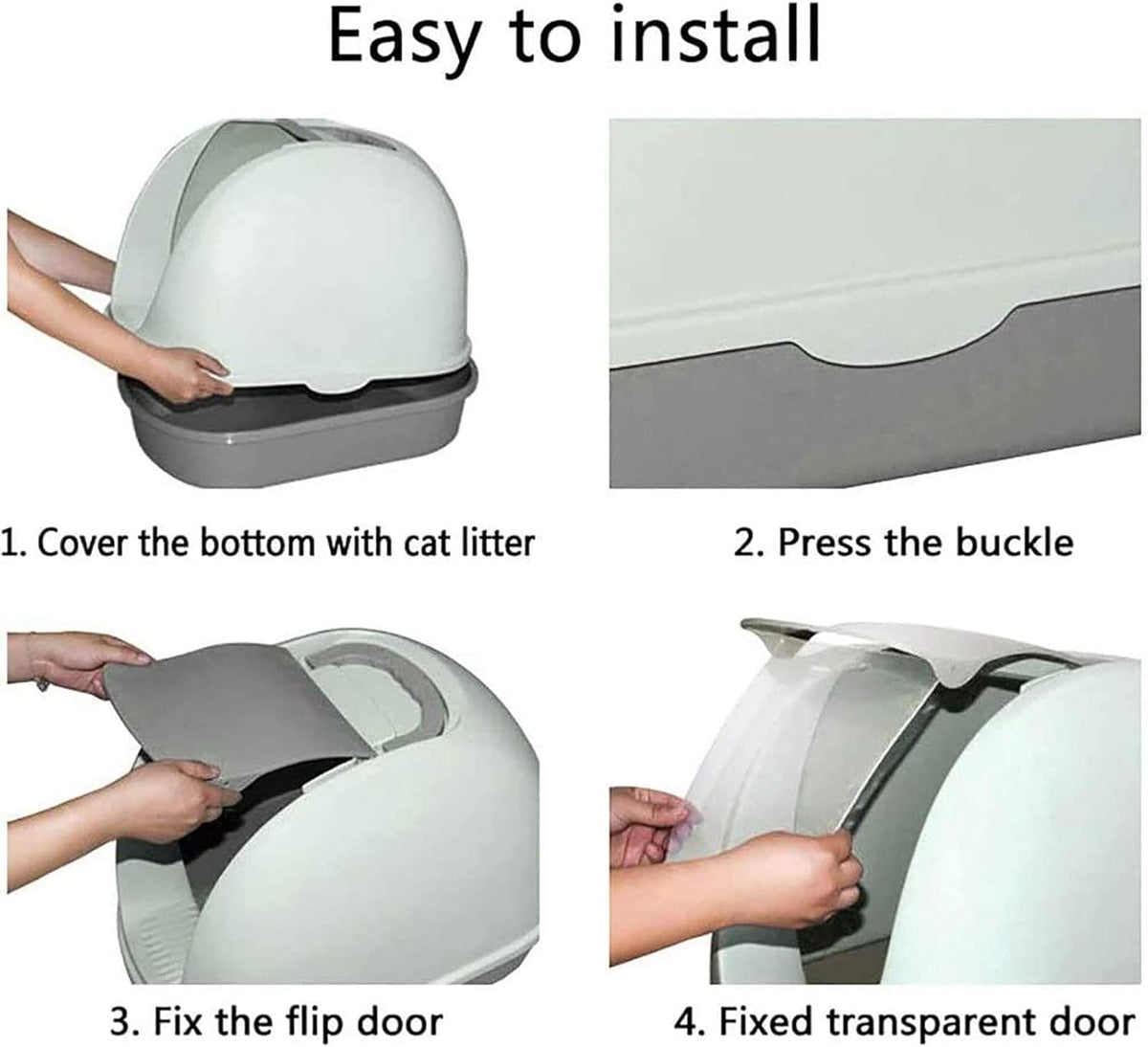 Easy to install

1. Cover the bottom with cat litter

2. Press the buckle

3. Fix the flip door

4. Fixed transparent door